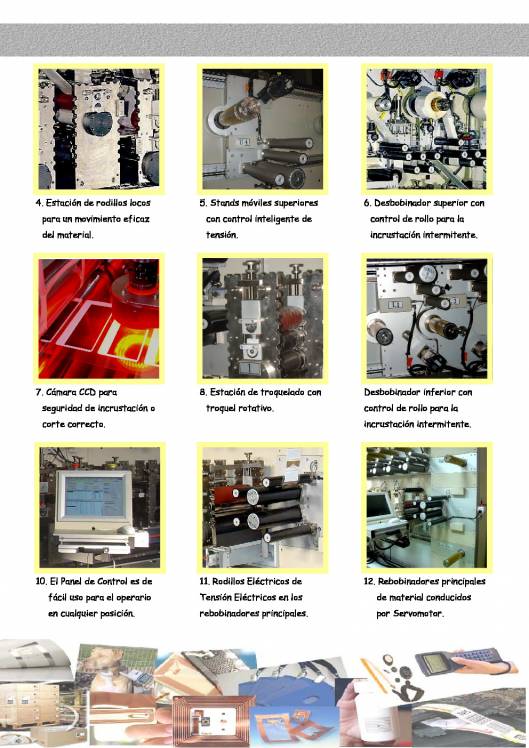 4. Estación de rodillos locos para un movimiento eficaz del material.

5. Stands móviles superiores con control inteligente de tensión.

6. Desbobinador superior con control de rollo para la incrustación intermitente.

7. Cámara CCD para seguridad de incrustación o corte correcto.

8. Estación de troquelado con troquel rotativo.

Desbobinador inferior con control de rollo para la incrustación intermitente.

10. El Panel de Control es de fácil uso para el operario en cualquier posición.

11. Rodillos Eléctricos de Tensión Eléctricos en los rebobinadores principales.

12. Rebobinadores principales de material conducidos por Servomotor.