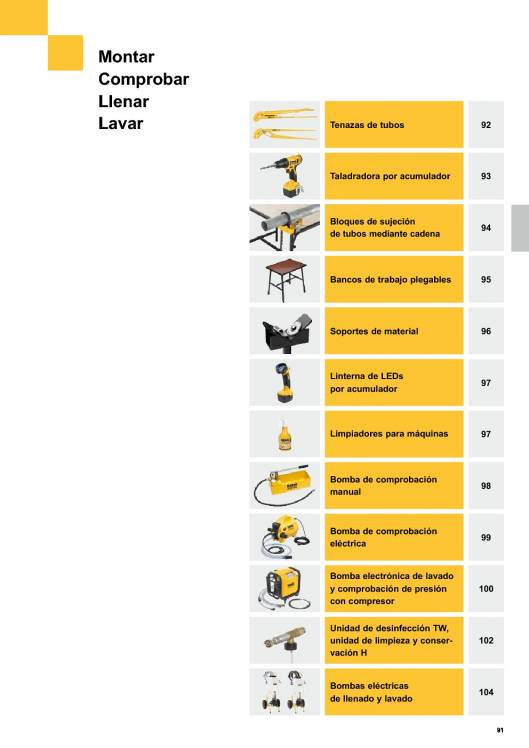 Montar
Comprobar
Llenar
Lavar

| | |
|---|---|
| Tenazas de tubos | 92 |
| Taladradora por acumulador | 93 |
| Bloques de sujeción de tubos mediante cadena | 94 |
| Bancos de trabajo plegables | 95 |
| Soportes de material | 96 |
| Linterna de LEDs por acumulador | 97 |
| Limpiadores para máquinas | 97 |
| Bomba de comprobación manual | 98 |
| Bomba de comprobación eléctrica | 99 |
| Bomba electrónica de lavado y comprobación de presión con compresor | 100 |
| Unidad de desinfección TW, unidad de limpieza y conservación H | 102 |
| Bombas eléctricas de llenado y lavado | 104 |

91